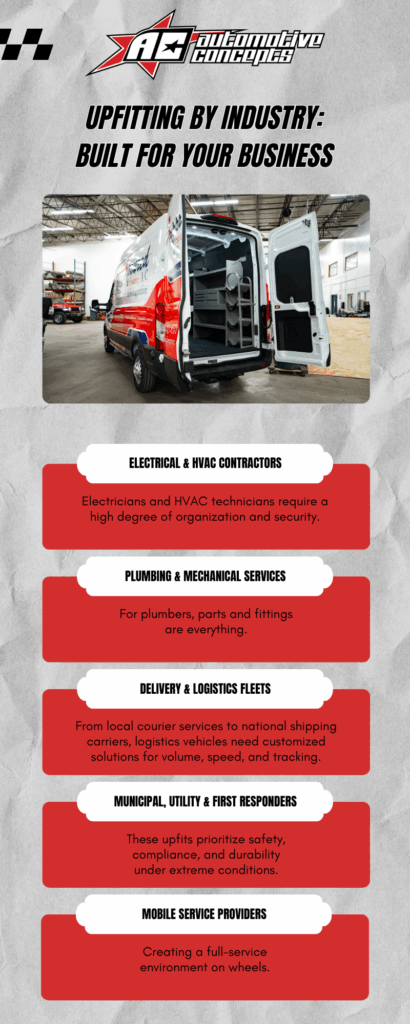 AC automotive concepts

UPFITTING BY INDUSTRY: BUILT FOR YOUR BUSINESS

ELECTRICAL & HVAC CONTRACTORS

Electricians and HVAC technicians require a high degree of organization and security.

PLUMBING & MECHANICAL SERVICES

For plumbers, parts and fittings are everything.

DELIVERY & LOGISTICS FLEETS

From local courier services to national shipping carriers, logistics vehicles need customized solutions for volume, speed, and tracking.

MUNICIPAL, UTILITY & FIRST RESPONDERS

These upfits prioritize safety, compliance, and durability under extreme conditions.

MOBILE SERVICE PROVIDERS

Creating a full-service environment on wheels.