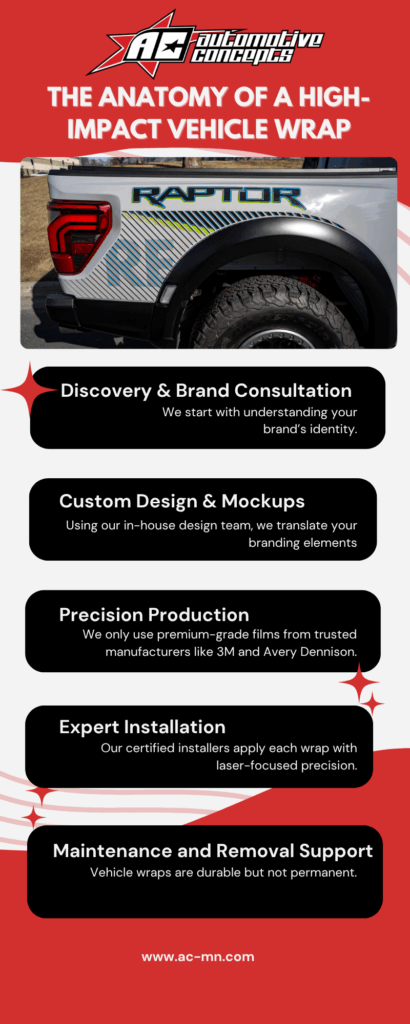 AC automotive concepts

THE ANATOMY OF A HIGH-IMPACT VEHICLE WRAP

RAPTOR

Discovery & Brand Consultation
We start with understanding your brand's identity.

Custom Design & Mockups
Using our in-house design team, we translate your branding elements

Precision Production
We only use premium-grade films from trusted manufacturers like 3M and Avery Dennison.

Expert Installation
Our certified installers apply each wrap with laser-focused precision.

Maintenance and Removal Support
Vehicle wraps are durable but not permanent.

www.ac-mn.com